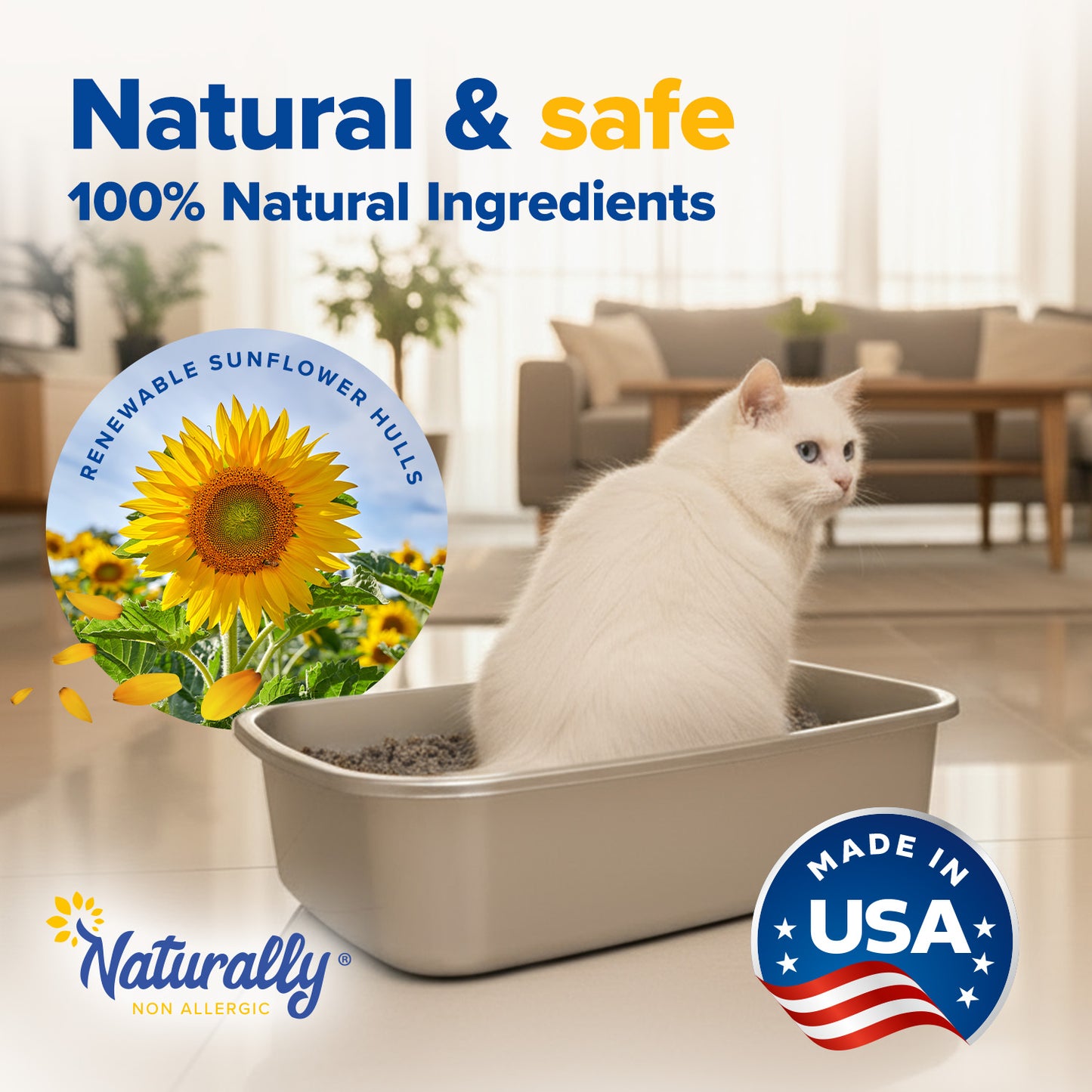 Natural & safe
100% Natural Ingredients

RENEWABLE SUNFLOWER HULLS

Naturally®
NON ALLERGIC

MADE IN
USA