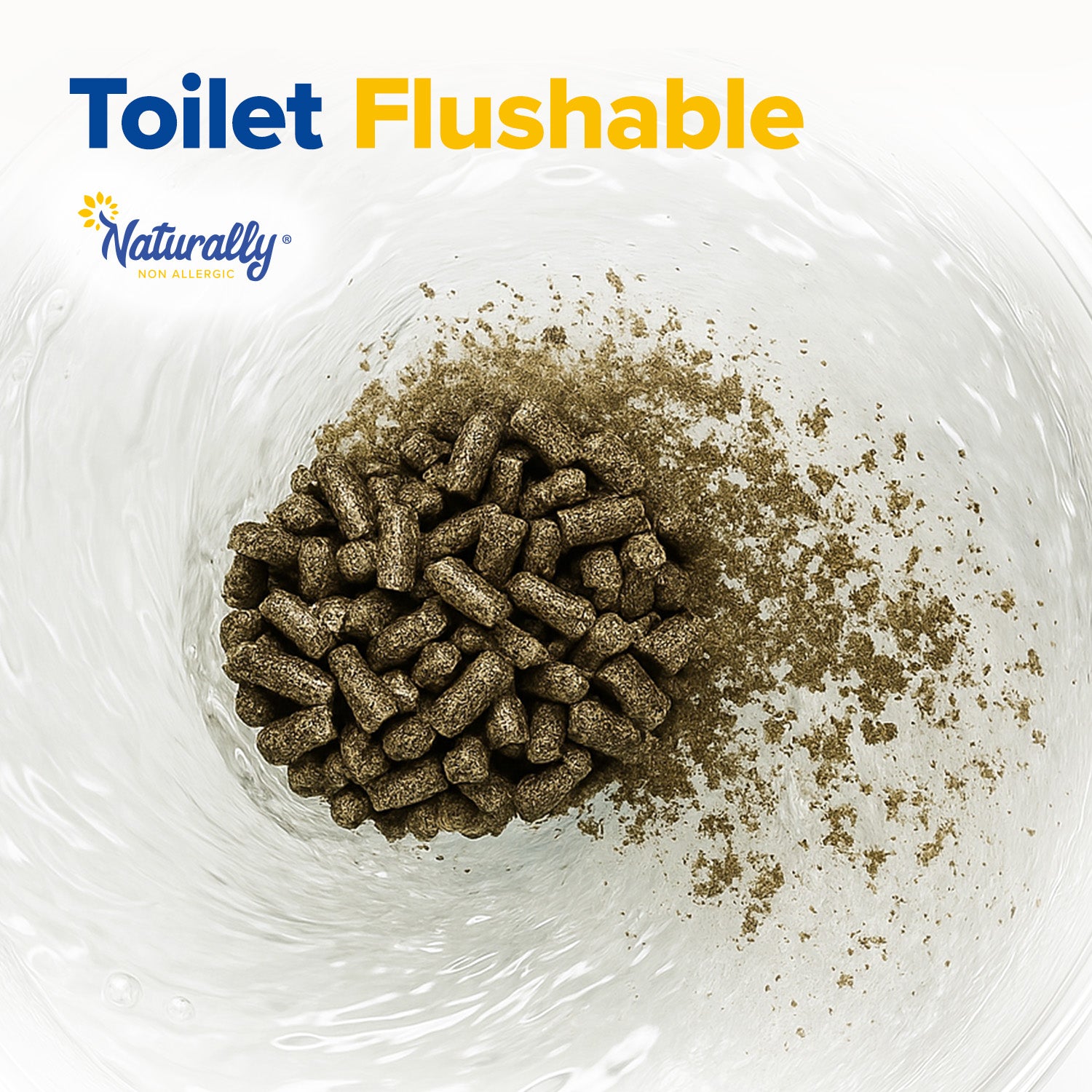 Toilet Flushable

Naturally®
NON ALLERGIC